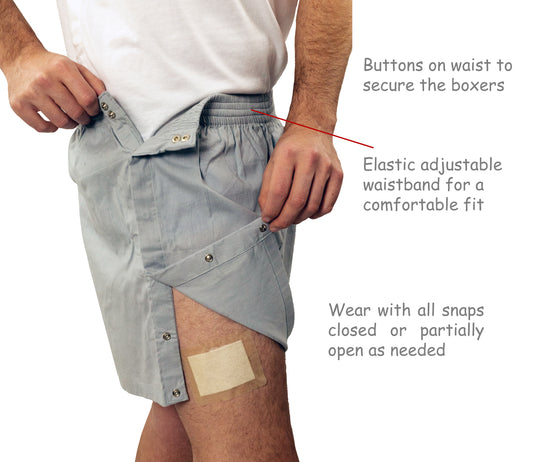 Buttons on waist to secure the boxers

Elastic adjustable waistband for a comfortable fit

Wear with all snaps closed or partially open as needed